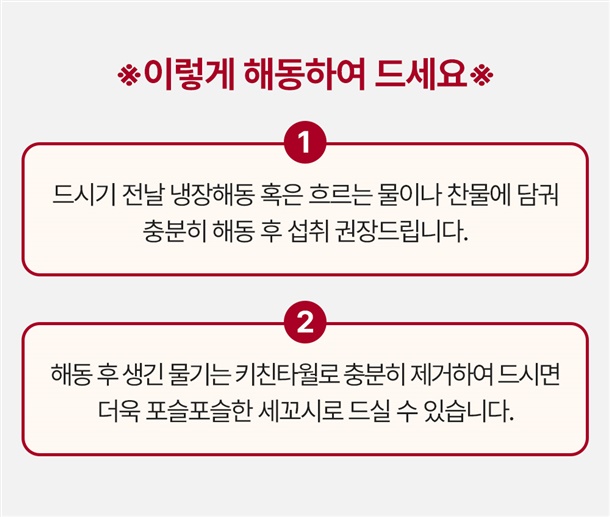 ※이렇게 해동하여 드세요※

1

드시기 전날 냉장해동 혹은 흐르는 물이나 찬물에 담궈 충분히 해동 후 섭취 권장드립니다.

2

해동 후 생긴 물기는 키친타월로 충분히 제거하여 드시면 더욱 포슬포슬한 세꼬시로 드실 수 있습니다.