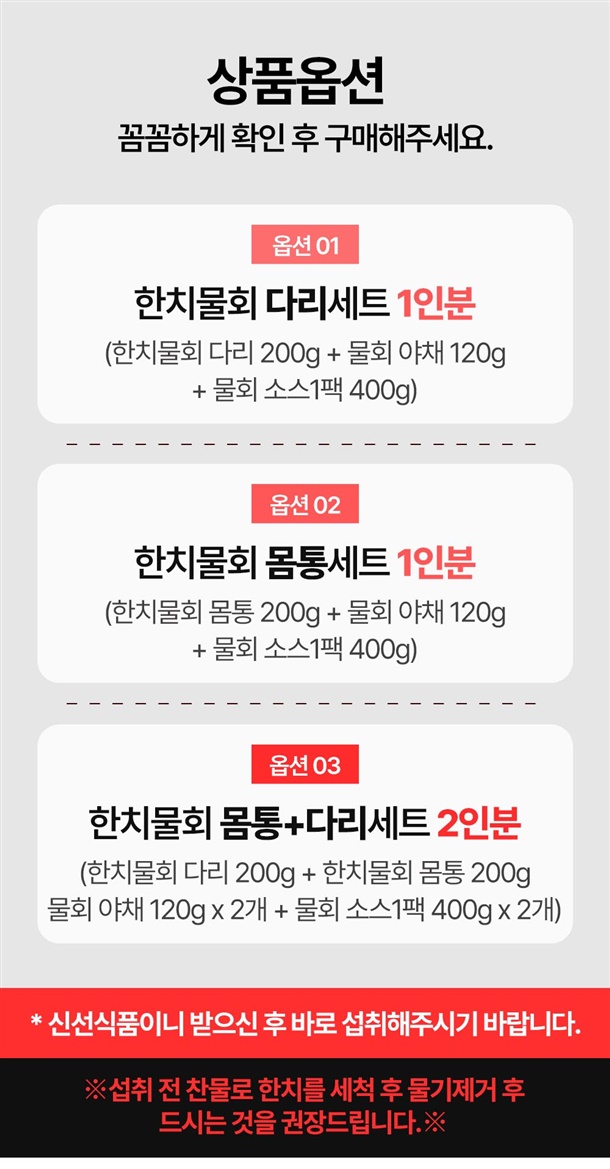 상품옵션
꼼꼼하게 확인 후 구매해주세요.

옵션 01
한치물회 다리세트 1인분
(한치물회 다리 200g + 물회 야채 120g + 물회 소스1팩 400g)

옵션 02
한치물회 몸통세트 1인분
(한치물회 몸통 200g + 물회 야채 120g + 물회 소스1팩 400g)

옵션 03
한치물회 몸통+다리세트 2인분
(한치물회 다리 200g + 한치물회 몸통 200g 물회 야채 120g x 2개 + 물회 소스1팩 400g x 2개)

* 신선식품이니 받으신 후 바로 섭취해주시기 바랍니다.

※섭취 전 찬물로 한치를 세척 후 물기제거 후 드시는 것을 권장드립니다.※