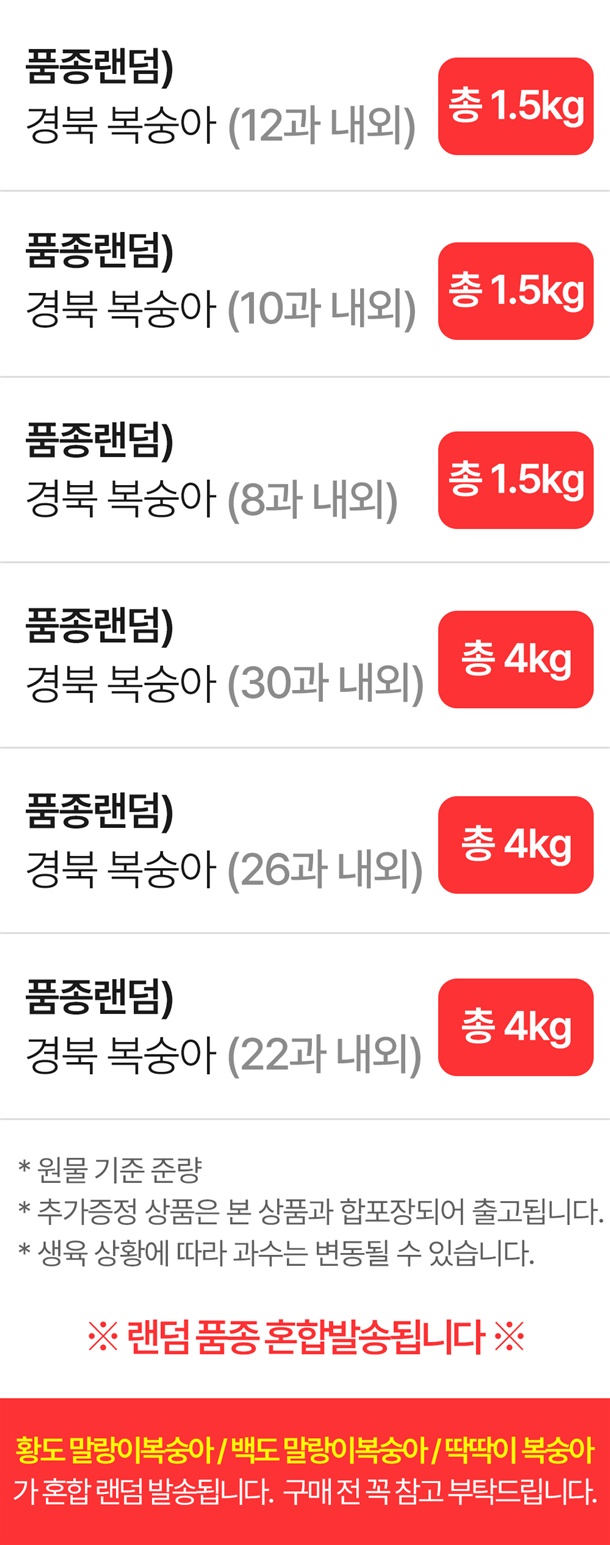 품종랜덤)
경북 복숭아 (12과 내외)
총 1.5kg

품종랜덤)
경북 복숭아 (10과 내외)
총 1.5kg

품종랜덤)
경북 복숭아 (8과 내외)
총 1.5kg

품종랜덤)
경북 복숭아 (30과 내외)
총 4kg

품종랜덤)
경북 복숭아 (26과 내외)
총 4kg

품종랜덤)
경북 복숭아 (22과 내외)
총 4kg

* 원물 기준 준량
* 추가증정 상품은 본 상품과 합포장되어 출고됩니다.
* 생육 상황에 따라 과수는 변동될 수 있습니다.

※ 랜덤 품종 혼합발송됩니다 ※

황도 말랑이복숭아 / 백도 말랑이복숭아 / 딱딱이 복숭아
가 혼합 랜덤 발송됩니다. 구매 전 꼭 참고 부탁드립니다.