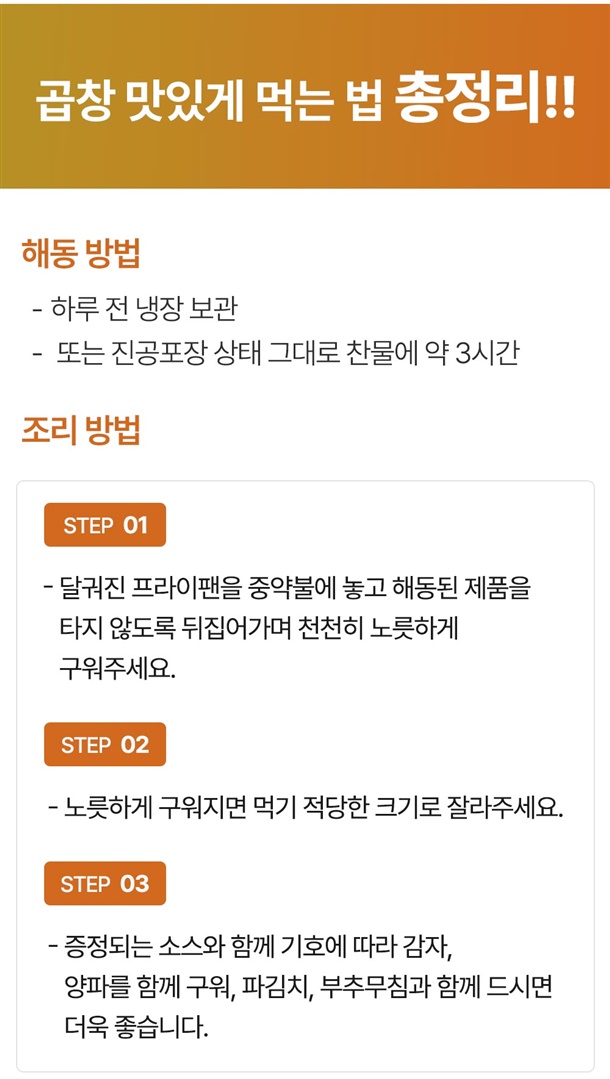 곱창 맛있게 먹는 법 총정리!!

해동 방법

- 하루 전 냉장 보관
- 또는 진공포장 상태 그대로 찬물에 약 3시간

조리 방법

STEP 01

- 달궈진 프라이팬을 중약불에 놓고 해동된 제품을 타지 않도록 뒤집어가며 천천히 노릇하게 구워주세요.

STEP 02

- 노릇하게 구워지면 먹기 적당한 크기로 잘라주세요.

STEP 03

- 증정되는 소스와 함께 기호에 따라 감자, 양파를 함께 구워, 파김치, 부추무침과 함께 드시면 더욱 좋습니다.