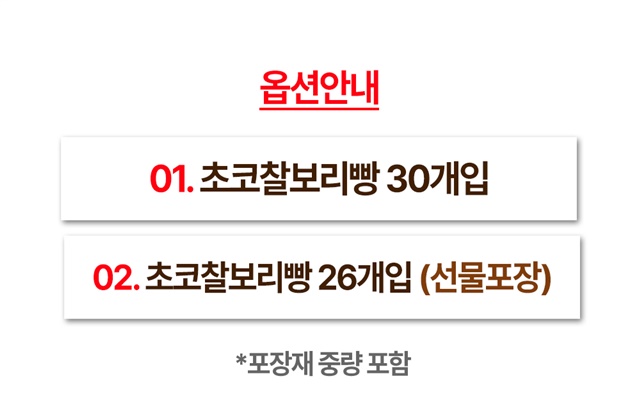 옵션안내

01. 초코찰보리빵 30개입

02. 초코찰보리빵 26개입 (선물포장)

*포장재 중량 포함